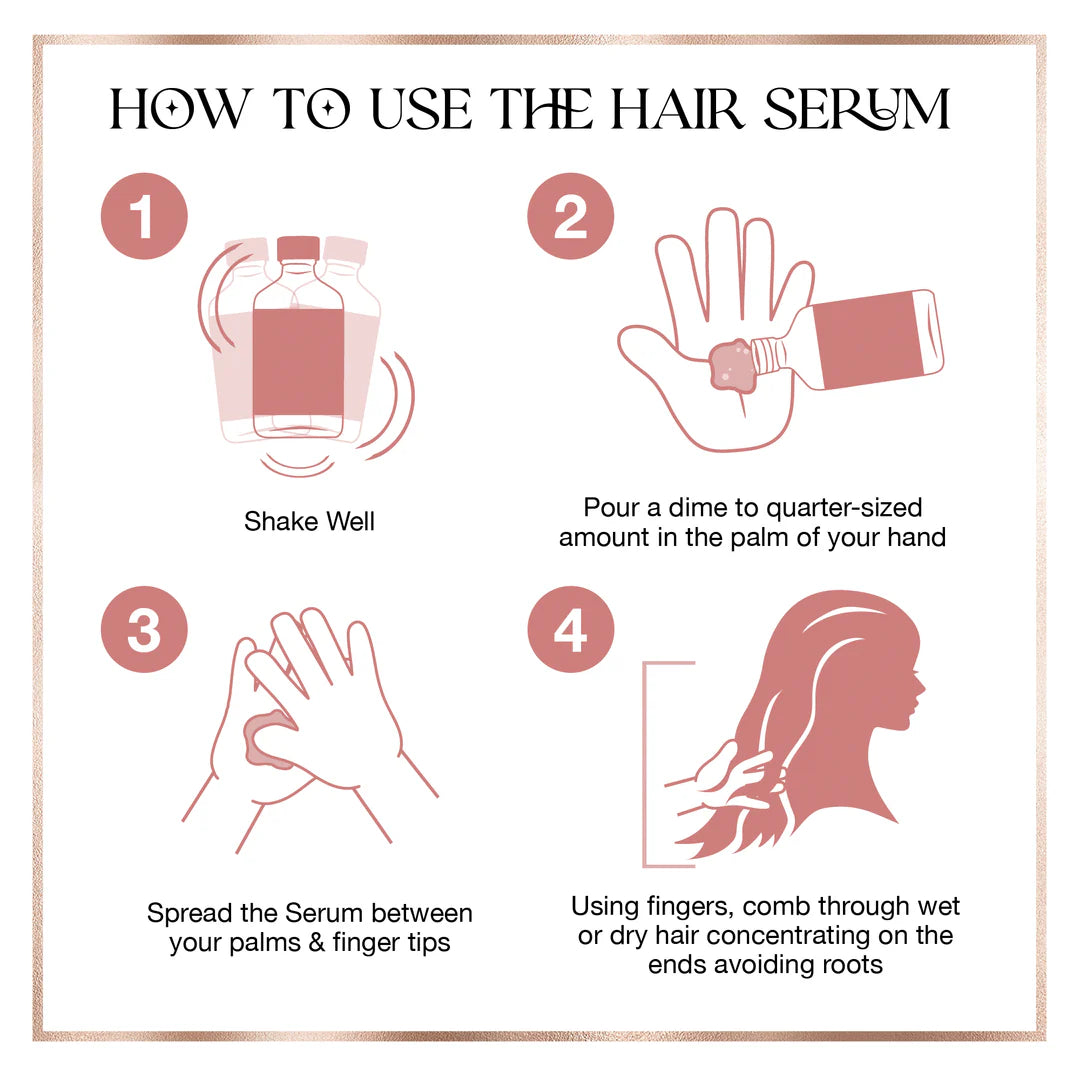 HOW TO USE THE HAIR SERUM

1

Shake Well

2

Pour a dime to quarter-sized amount in the palm of your hand

3

Spread the Serum between your palms & finger tips

4

Using fingers, comb through wet or dry hair concentrating on the ends avoiding roots